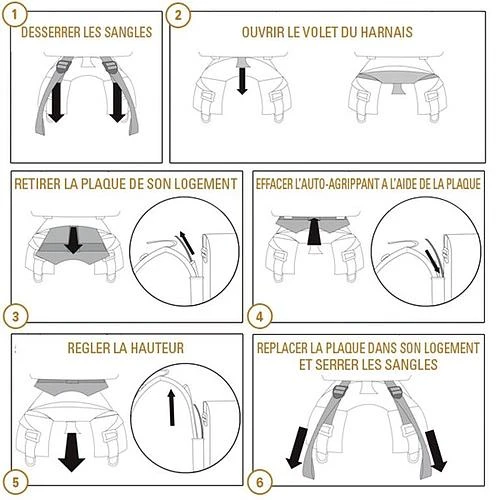 1
DESSERRER LES SANGLES

2
OUVRIR LE VOLET DU HARNAIS

RETIRER LA PLAQUE DE SON LOGEMENT
3

EFFACER L'AUTO-AGRIPPANT A L'AIDE DE LA PLAQUE
4

REGLER LA HAUTEUR
5

REPLACER LA PLAQUE DANS SON LOGEMENT ET SERRER LES SANGLES
6